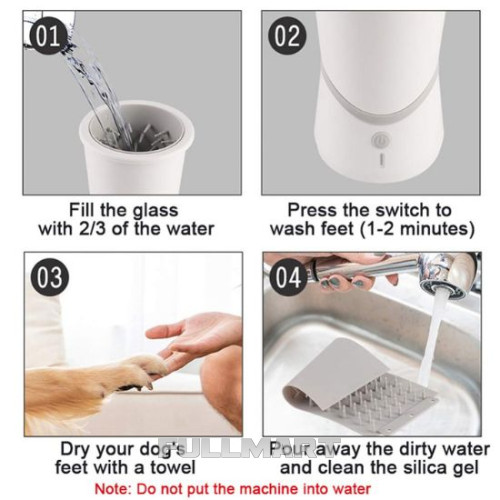 01

Fill the glass with 2/3 of the water

02

Press the switch to wash feet (1-2 minutes)

03

Dry your dog's feet with a towel

04

Pour away the dirty water and clean the silica gel

FULLMART

Note: Do not put the machine into water